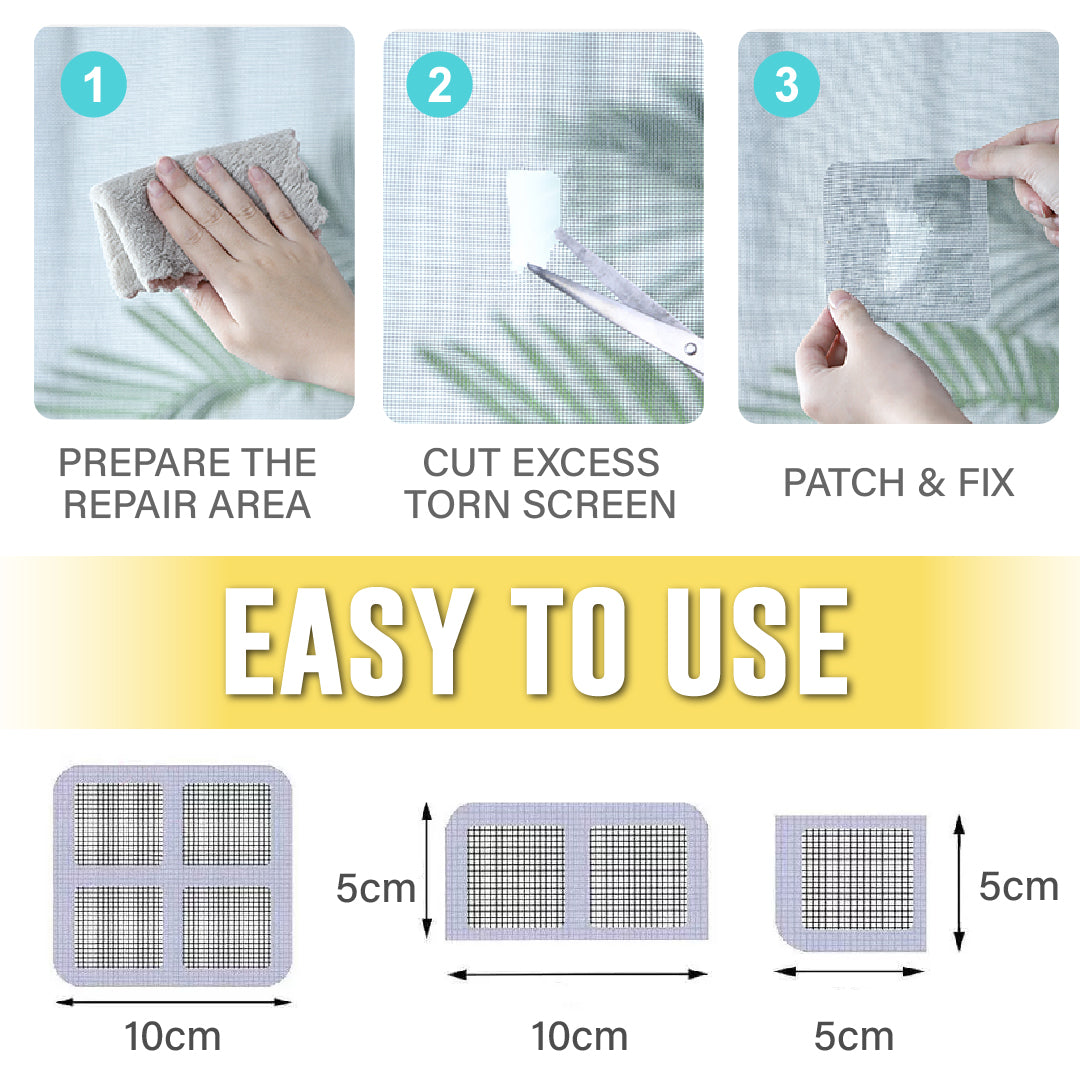 1

PREPARE THE REPAIR AREA

2

CUT EXCESS TORN SCREEN

3

PATCH & FIX

EASY TO USE

10cm

5cm

10cm

5cm

5cm